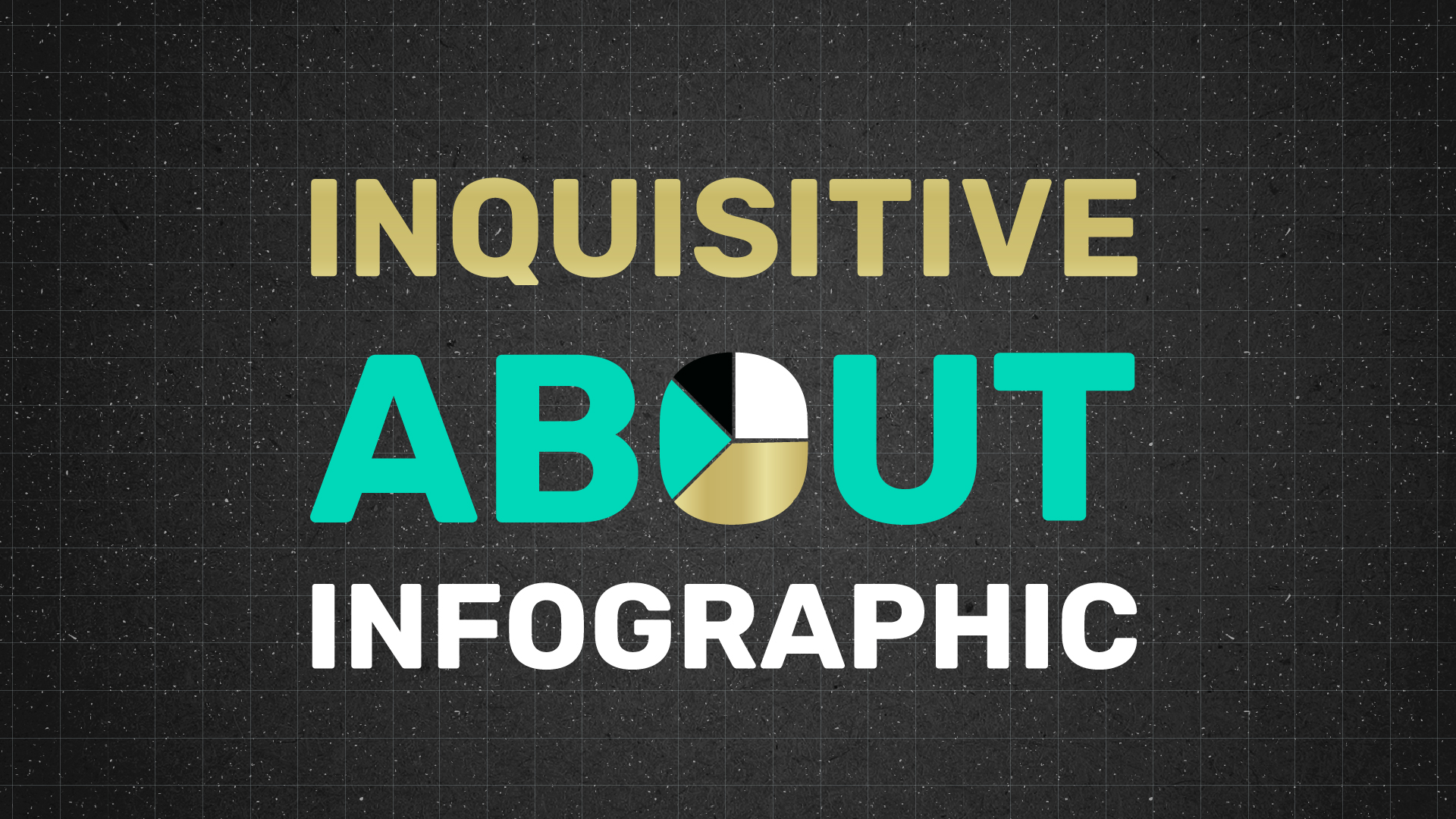 INQUISITIVE
ABOUT
INFOGRAPHIC